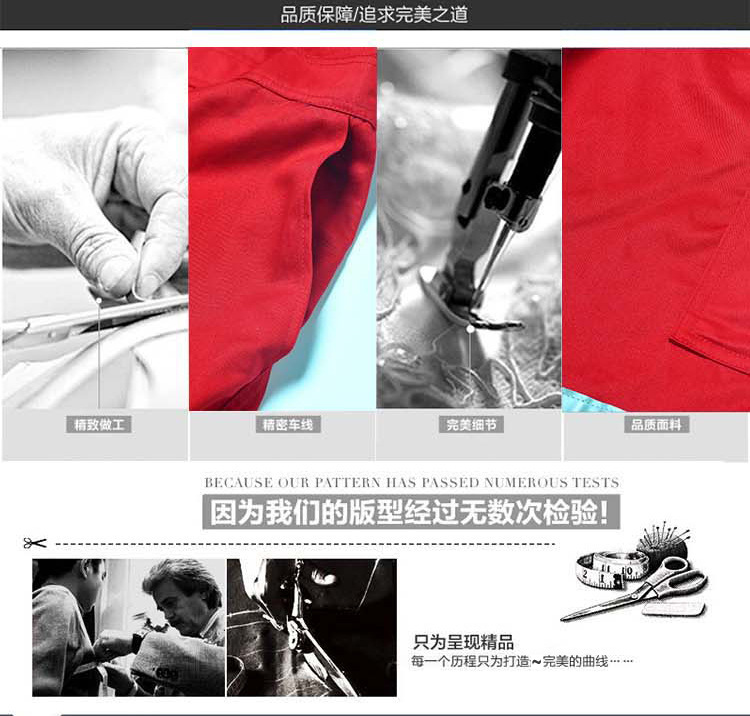 品质保障/追求完美之道

精致做工

精密车线

完美细节

品质面料

BECAUSE OUR PATTERN HAS PASSED NUMEROUS TESTS
因为我们的版型经过无数次检验!

只为呈现精品
每一个历程只为打造~完美的曲线……